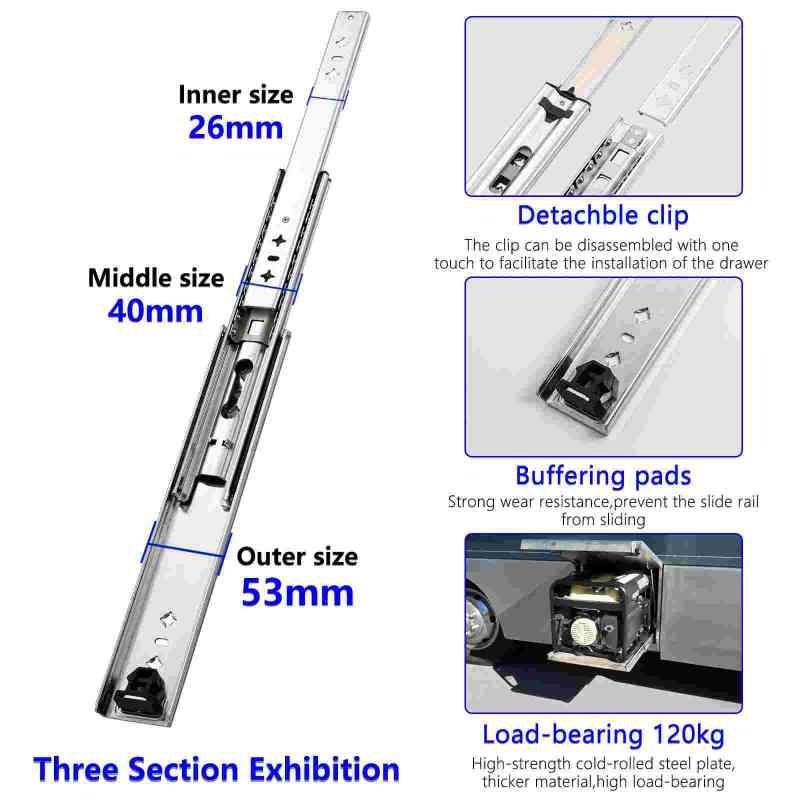 Inner size
26mm

Middle size
40mm

Outer size
53mm

Three Section Exhibition

Detachble clip
The clip can be disassembled with one touch to facilitate the installation of the drawer

Buffering pads
Strong wear resistance,prevent the slide rail from sliding

Load-bearing 120kg
High-strength cold-rolled steel plate, thicker material,high load-bearing