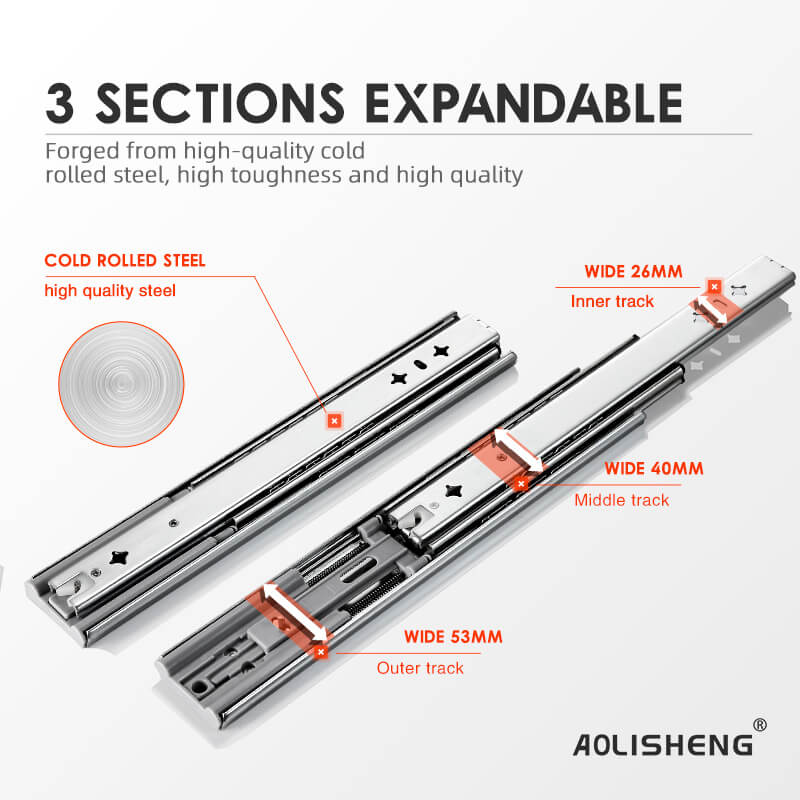 3 SECTIONS EXPANDABLE

Forged from high-quality cold rolled steel, high toughness and high quality

COLD ROLLED STEEL
high quality steel

WIDE 26MM
Inner track

WIDE 40MM
Middle track

WIDE 53MM
Outer track

AOLISHENG®