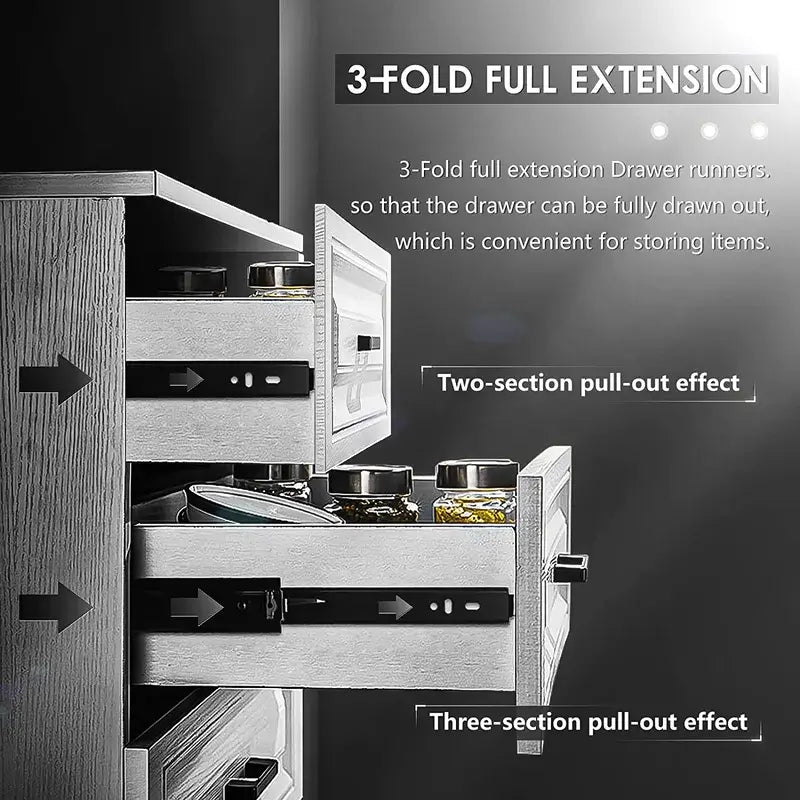 3-FOLD FULL EXTENSION

3-Fold full extension Drawer runners. so that the drawer can be fully drawn out, which is convenient for storing items.

Two-section pull-out effect

Three-section pull-out effect